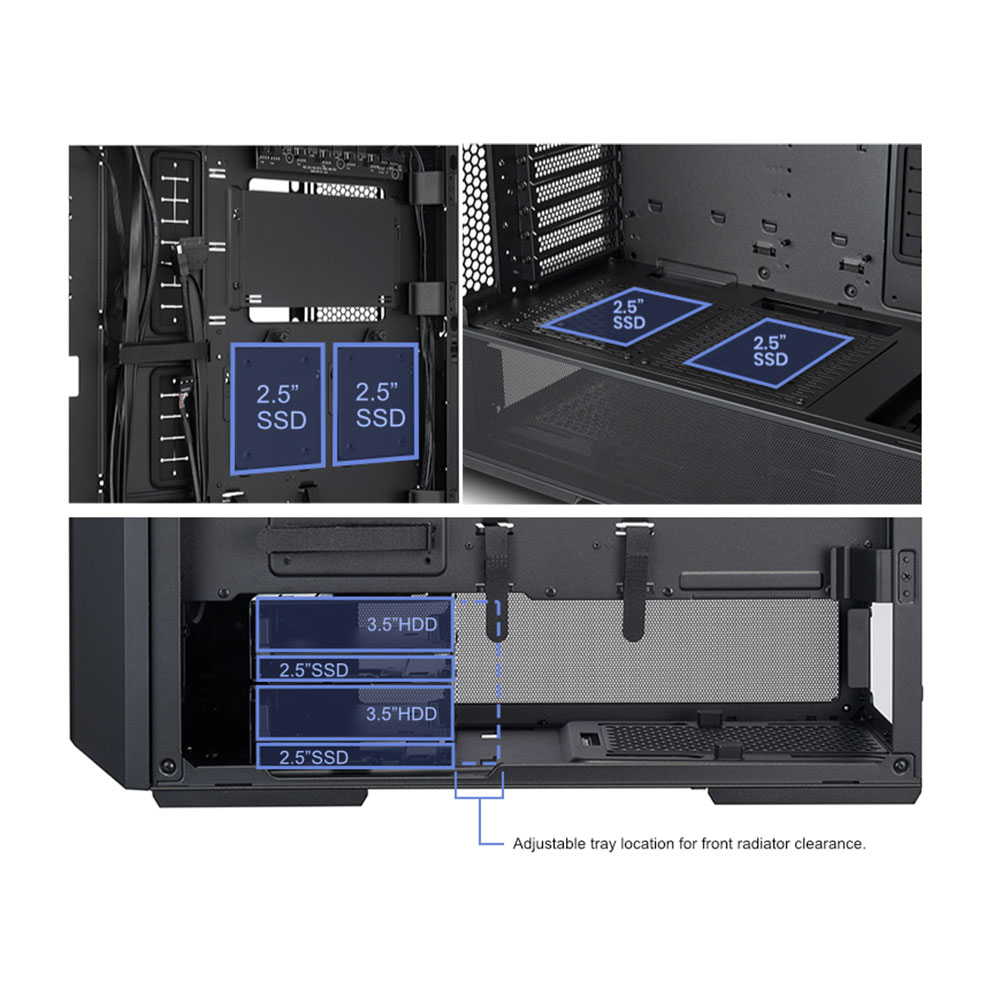 2.5" SSD

2.5" SSD

2.5" SSD

2.5" SSD

3.5"HDD

2.5"SSD

3.5"HDD

2.5"SSD

Adjustable tray location for front radiator clearance.