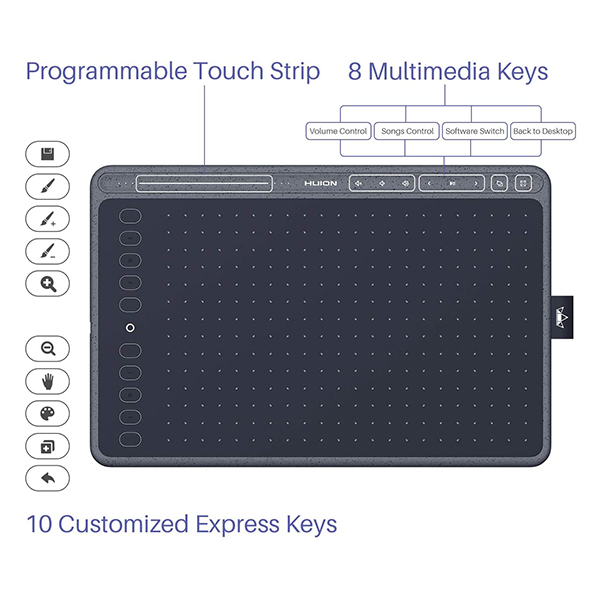 Programmable Touch Strip

8 Multimedia Keys

Volume Control

Songs Control

Software Switch

Back to Desktop

HUION

10 Customized Express Keys